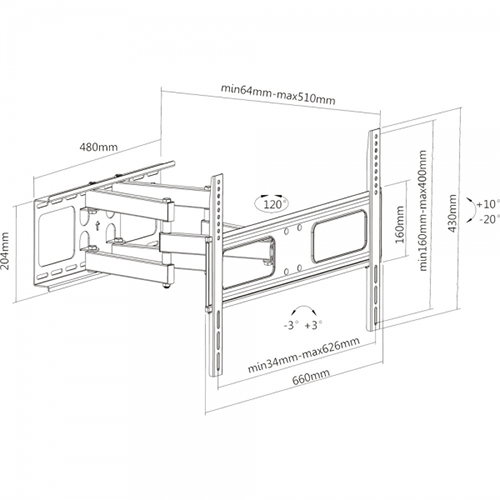 min64mm-max510mm

480mm

204mm

120°

160mm

min160mm-max400mm

430mm

+10°

-20°

-3° +3°

min34mm-max626mm

660mm